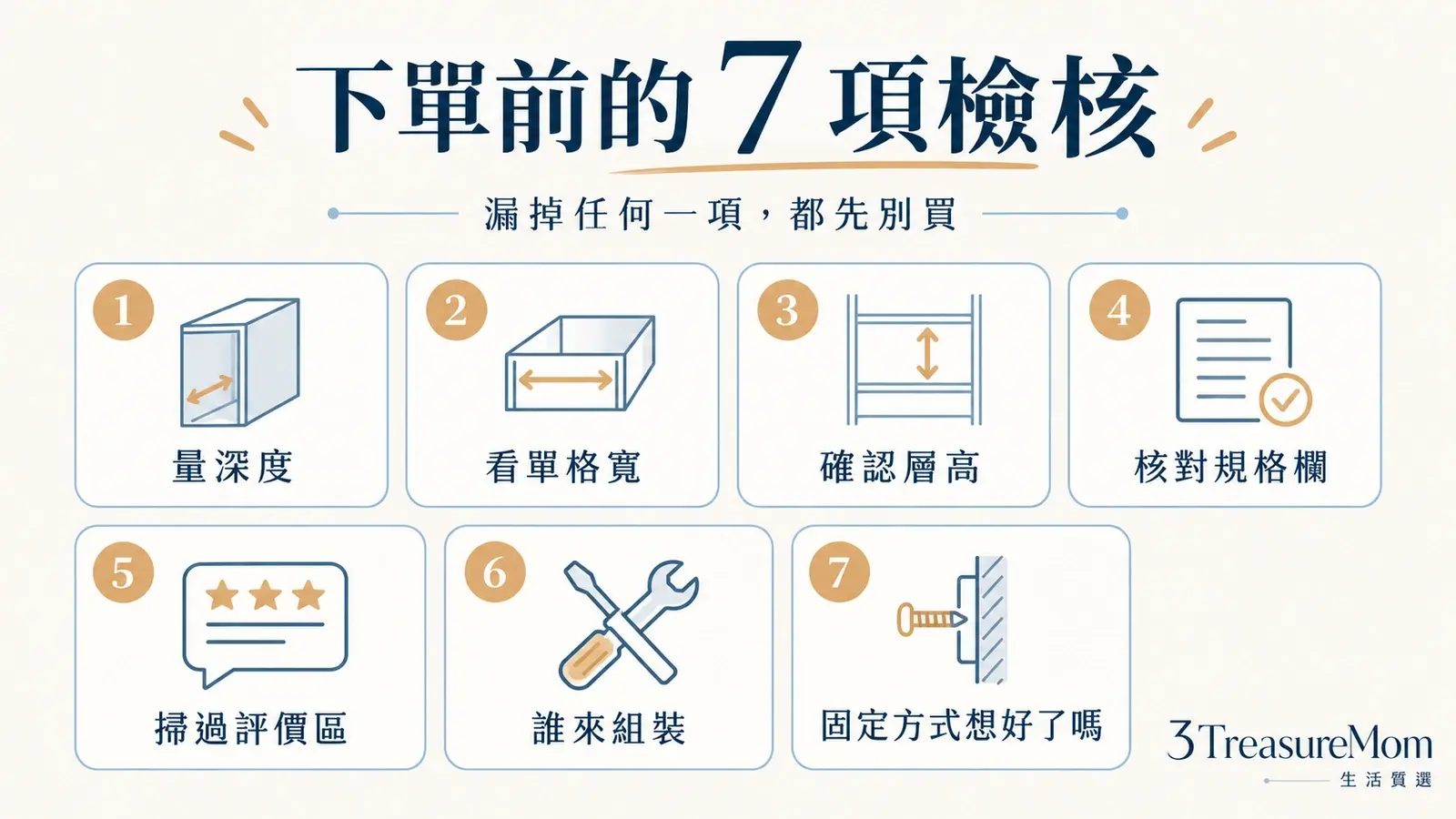 下單前的 7 項檢核

漏掉任何一項，都先別買

1
量深度

2
看單格寬

3
確認層高

4
核對規格欄

5
掃過評價區

6
誰來組裝

7
固定方式想好了嗎

3TreasureMom
生活質選