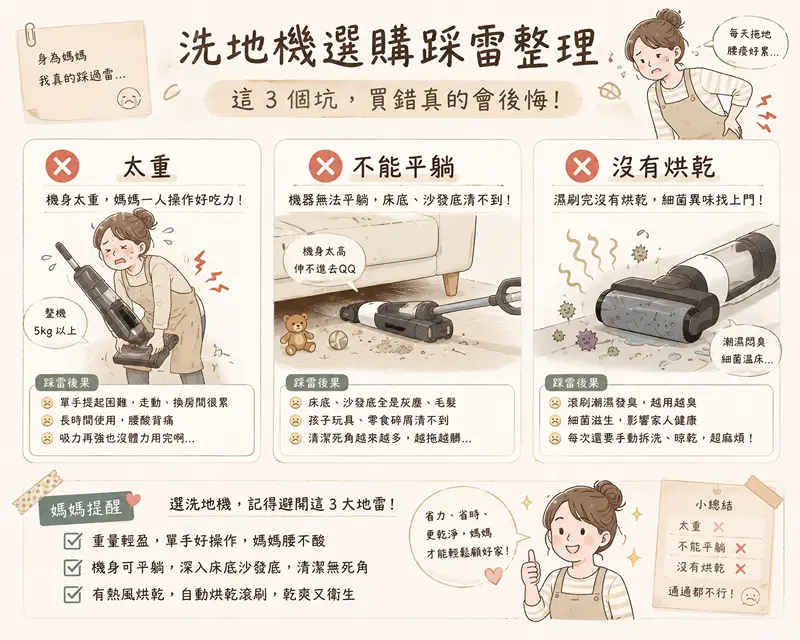 身為媽媽
我真的踩過雷...

洗地機選購踩雷整理

這 3 個坑，買錯真的會後悔！

每天拖地
腰痠好累...

太重

機身太重，媽媽一人操作好吃力！

整機
5kg 以上

踩雷後果
單手提起困難，走動、換房間很累
長時間使用，腰酸背痛
吸力再強也沒體力用完啊...

不能平躺

機器無法平躺，床底、沙發底清不到！

機身太高
伸不進去QQ

踩雷後果
床底、沙發底全是灰塵、毛髮
孩子玩具、零食碎屑清不到
清潔死角越來越多，越拖越髒...

沒有烘乾

濕刷完沒有烘乾，細菌異味找上門！

潮濕悶臭
細菌溫床...

踩雷後果
滾刷潮濕發臭，越用越臭
細菌滋生，影響家人健康
每次還要手動拆洗、晾乾，超麻煩！

媽媽提醒

選洗地機，記得避開這 3 大地雷！

重量輕盈，單手好操作，媽媽腰不酸
機身可平躺，深入床底沙發底，清潔無死角
有熱風烘乾，自動烘乾滾刷，乾爽又衛生

省力、省時、
更乾淨，媽媽
才能輕鬆顧好家！

小總結
太重
不能平躺
沒有烘乾
通通都不行！